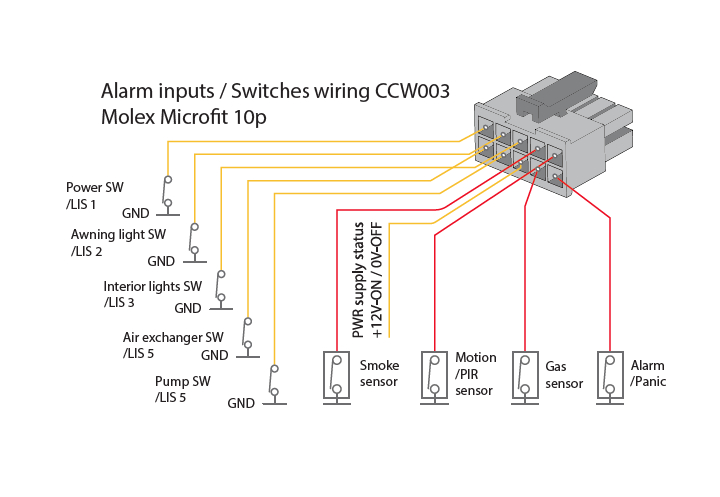 Alarm inputs / Switches wiring CCW003
Molex Microfit 10p

Power SW
/LIS 1
GND

Awning light SW
/LIS 2
GND

Interior lights SW
/LIS 3
GND

Air exchanger SW
/LIS 5
GND

Pump SW
/LIS 5
GND

PWR supply status
+12V-ON / 0V-OFF

Smoke
sensor

Motion
/PIR
sensor

Gas
sensor

Alarm
/Panic